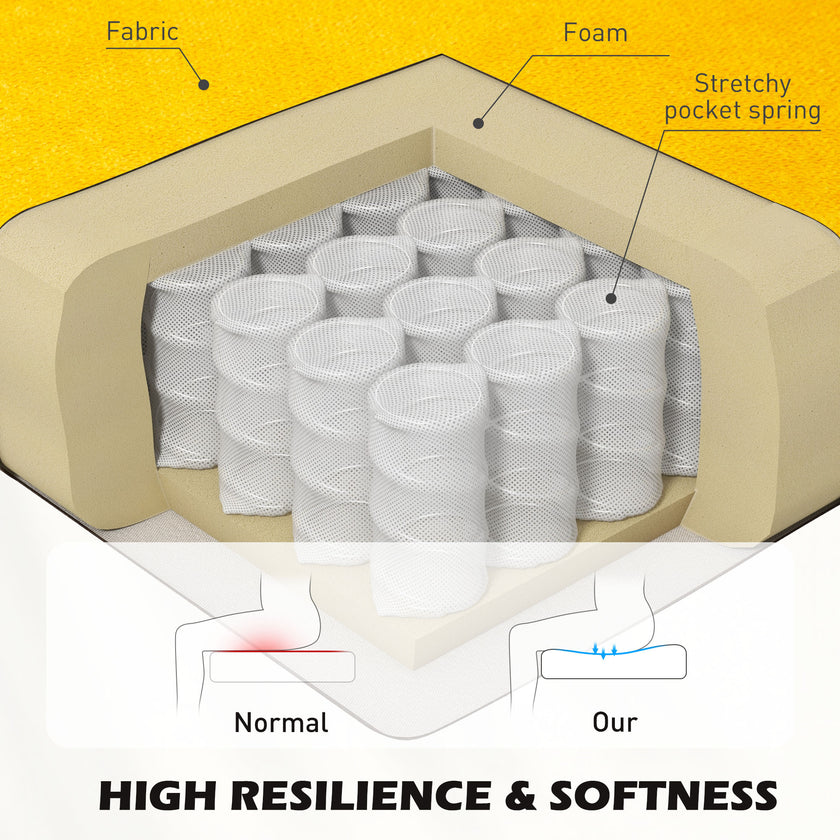 Fabric

Foam

Stretchy pocket spring

Normal

Our

HIGH RESILIENCE & SOFTNESS