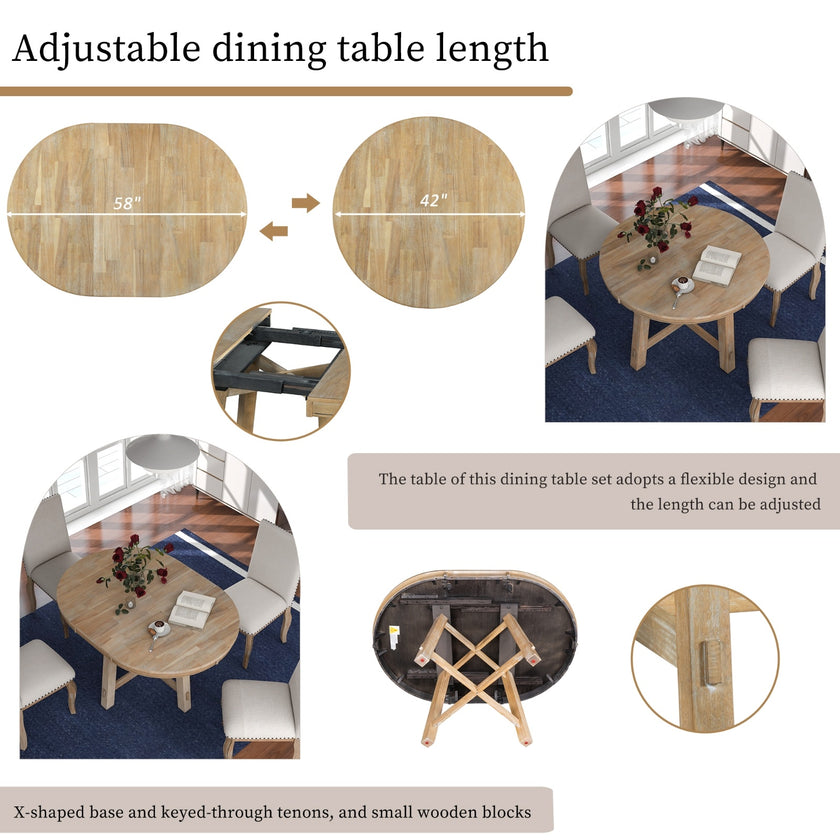 Adjustable dining table length

58"

42"

The table of this dining table set adopts a flexible design and the length can be adjusted

X-shaped base and keyed-through tenons, and small wooden blocks