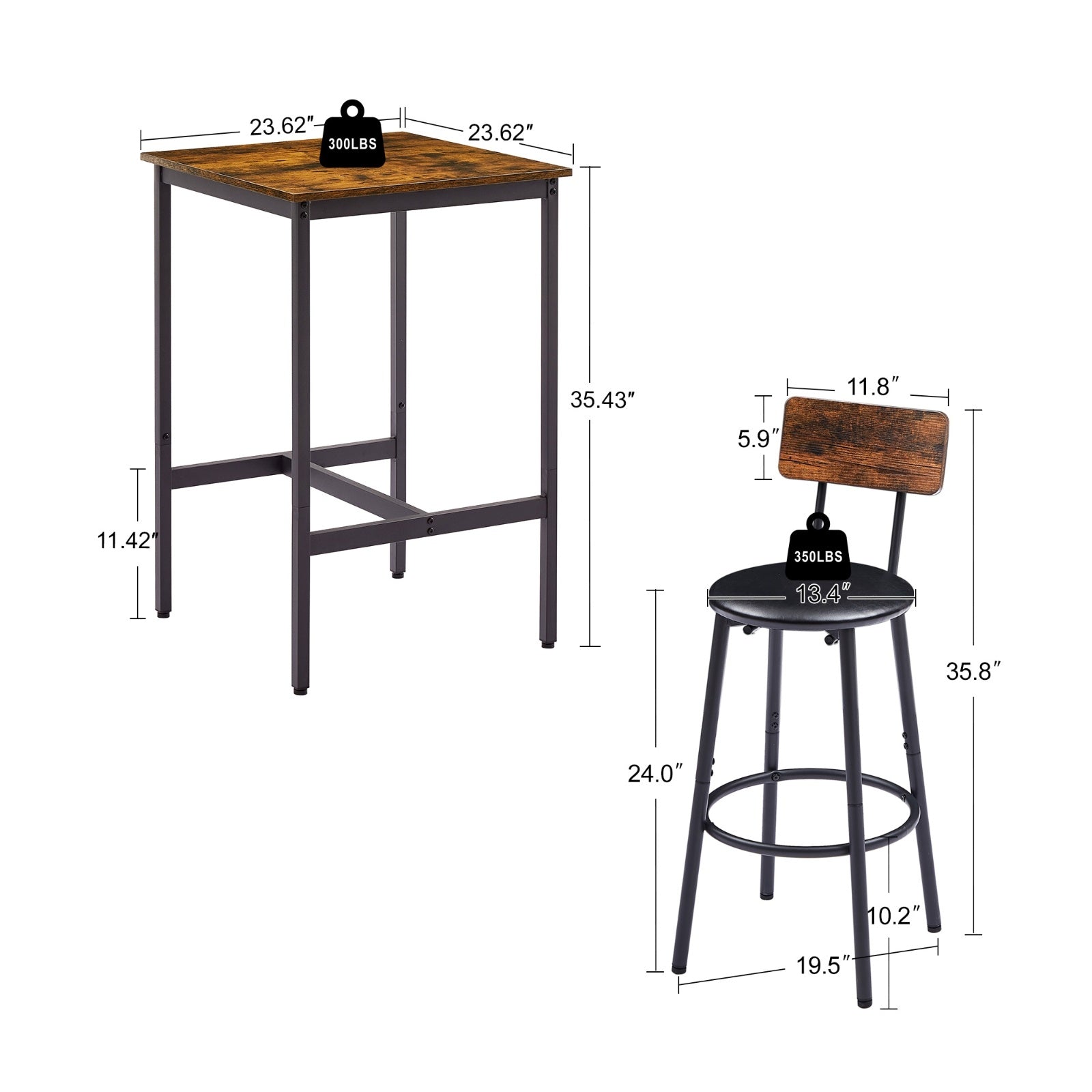 23.62″
300LBS
23.62″
35.43″
11.42″
11.8″
5.9″
350LBS
13.4″
35.8″
24.0″
10.2″
19.5″