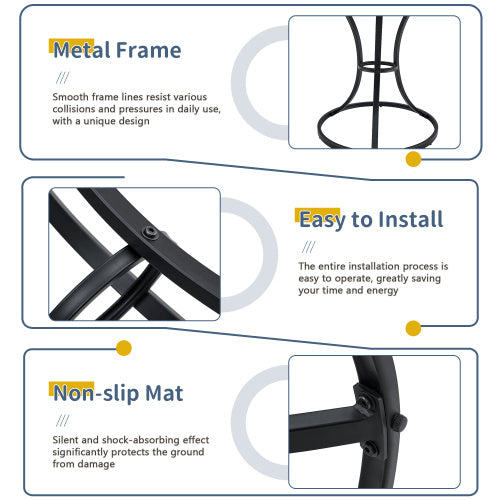 Metal Frame

///

Smooth frame lines resist various collisions and pressures in daily use, with a unique design

Easy to Install

///

The entire installation process is easy to operate, greatly saving your time and energy

Non-slip Mat

///

Silent and shock-absorbing effect significantly protects the ground from damage