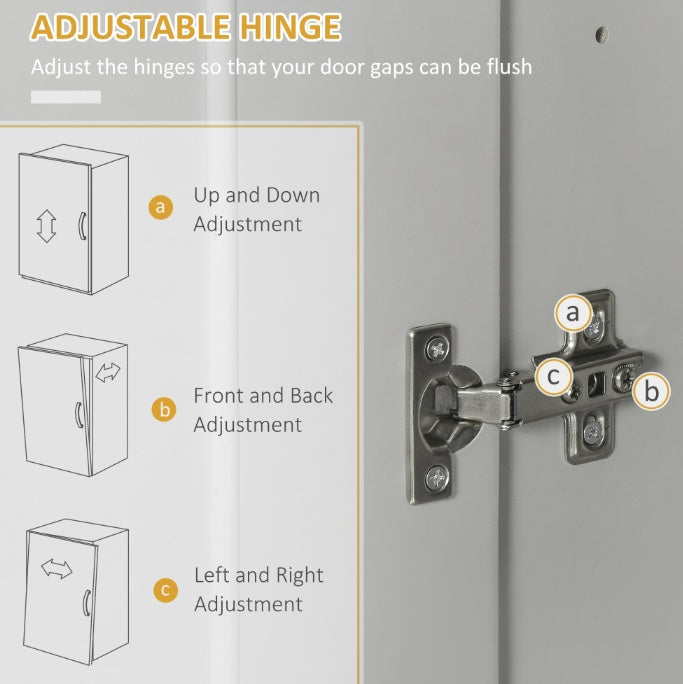 ADJUSTABLE HINGE

Adjust the hinges so that your door gaps can be flush

a Up and Down Adjustment

b Front and Back Adjustment

c Left and Right Adjustment

a

c

b